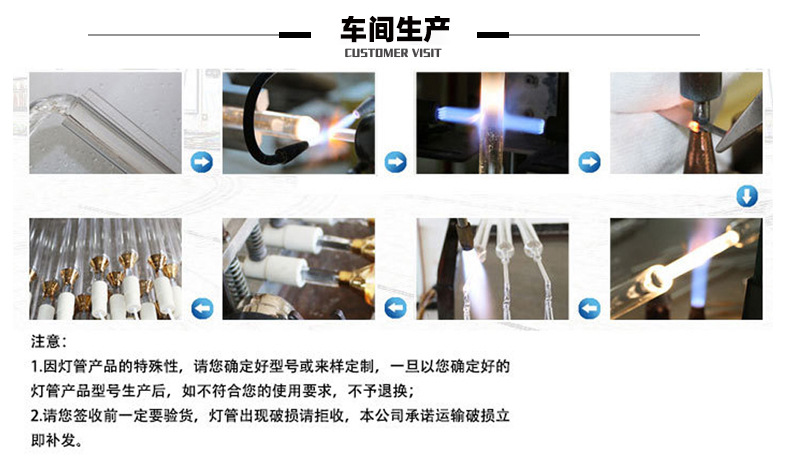 车间生产

CUSTOMER VISIT

注意：

1.因灯管产品的特殊性，请您确定好型号或来样定制，一旦以您确定好的灯管产品型号生产后，如不符合您的使用要求，不予退换；

2.请您签收前一定要验货，灯管出现破损请拒收，本公司承诺运输破损立即补发。