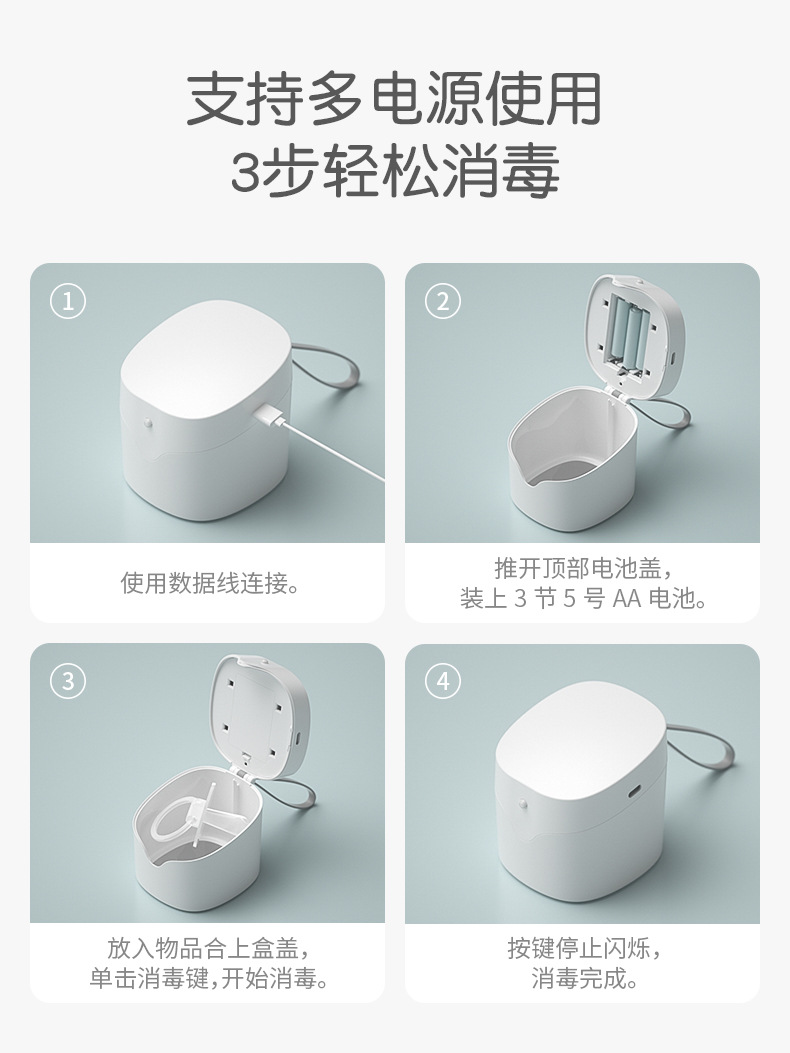 支持多电源使用
3步轻松消毒

①

使用数据线连接。

②

推开顶部电池盖，
装上 3 节 5 号 AA 电池。

③

放入物品合上盒盖，
单击消毒键，开始消毒。

④

按键停止闪烁，
消毒完成。