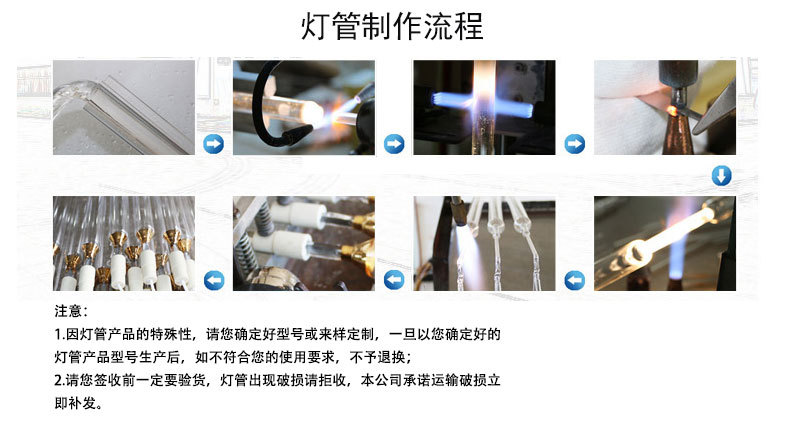 灯管制作流程

注意：

1.因灯管产品的特殊性，请您确定好型号或来样定制，一旦以您确定好的灯管产品型号生产后，如不符合您的使用要求，不予退换；

2.请您签收前一定要验货，灯管出现破损请拒收，本公司承诺运输破损立即补发。